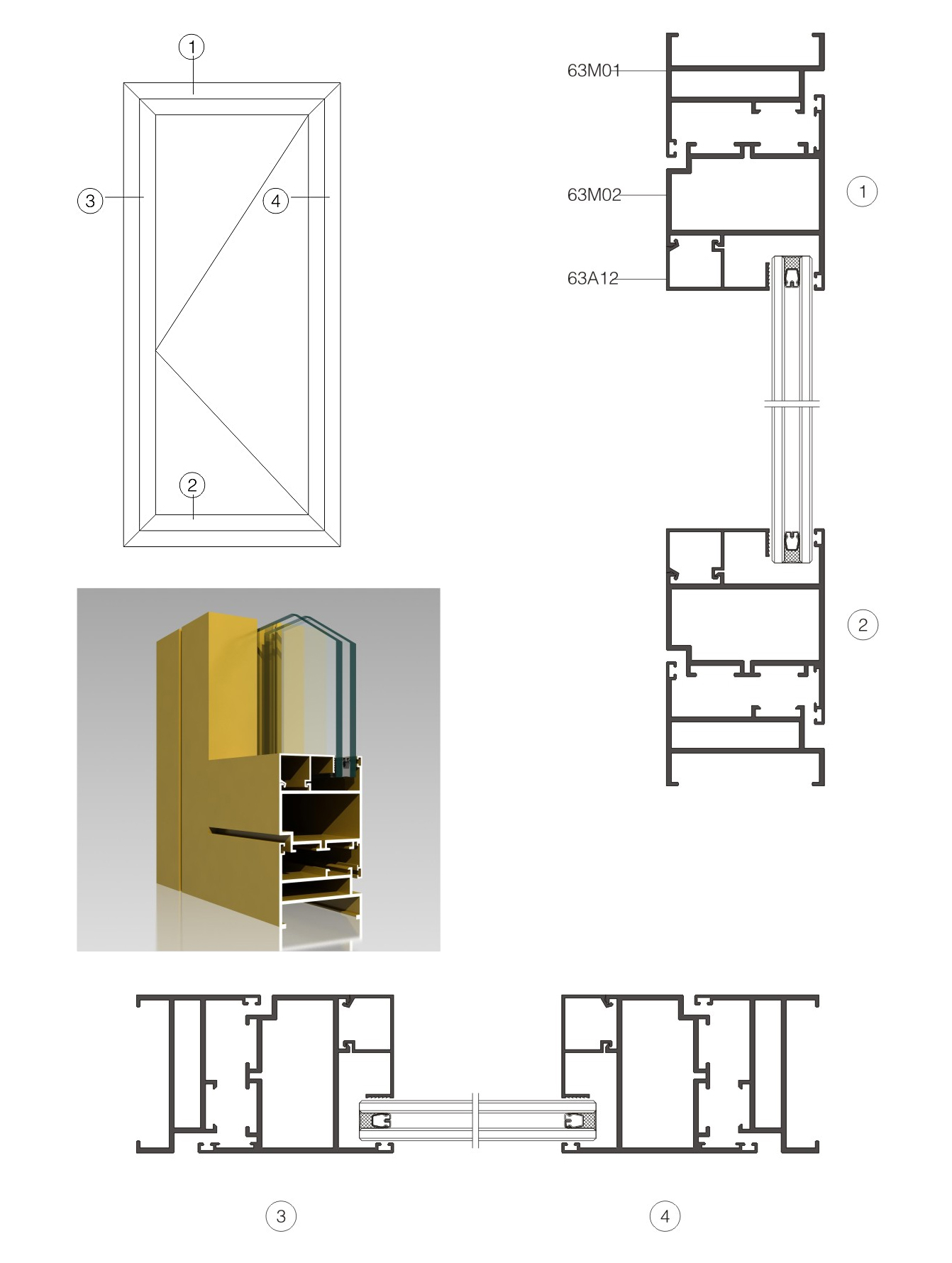 1
3
4
2
63M01
63M02
63A12
1
2
3
4